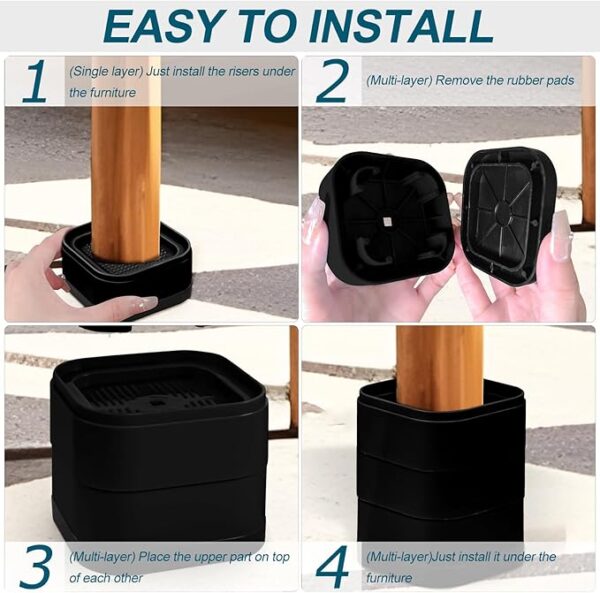 EASY TO INSTALL

1 (Single layer) Just install the risers under the furniture

2 (Multi-layer) Remove the rubber pads

3 (Multi-layer) Place the upper part on top of each other

4 (Multi-layer)Just install it under the furniture