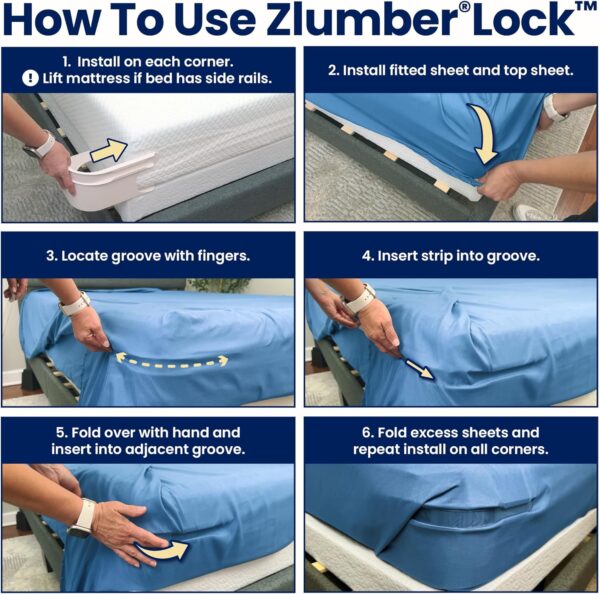 How To Use Zlumber® Lock™

1. Install on each corner.
! Lift mattress if bed has side rails.

2. Install fitted sheet and top sheet.

3. Locate groove with fingers.

4. Insert strip into groove.

5. Fold over with hand and insert into adjacent groove.

6. Fold excess sheets and repeat install on all corners.